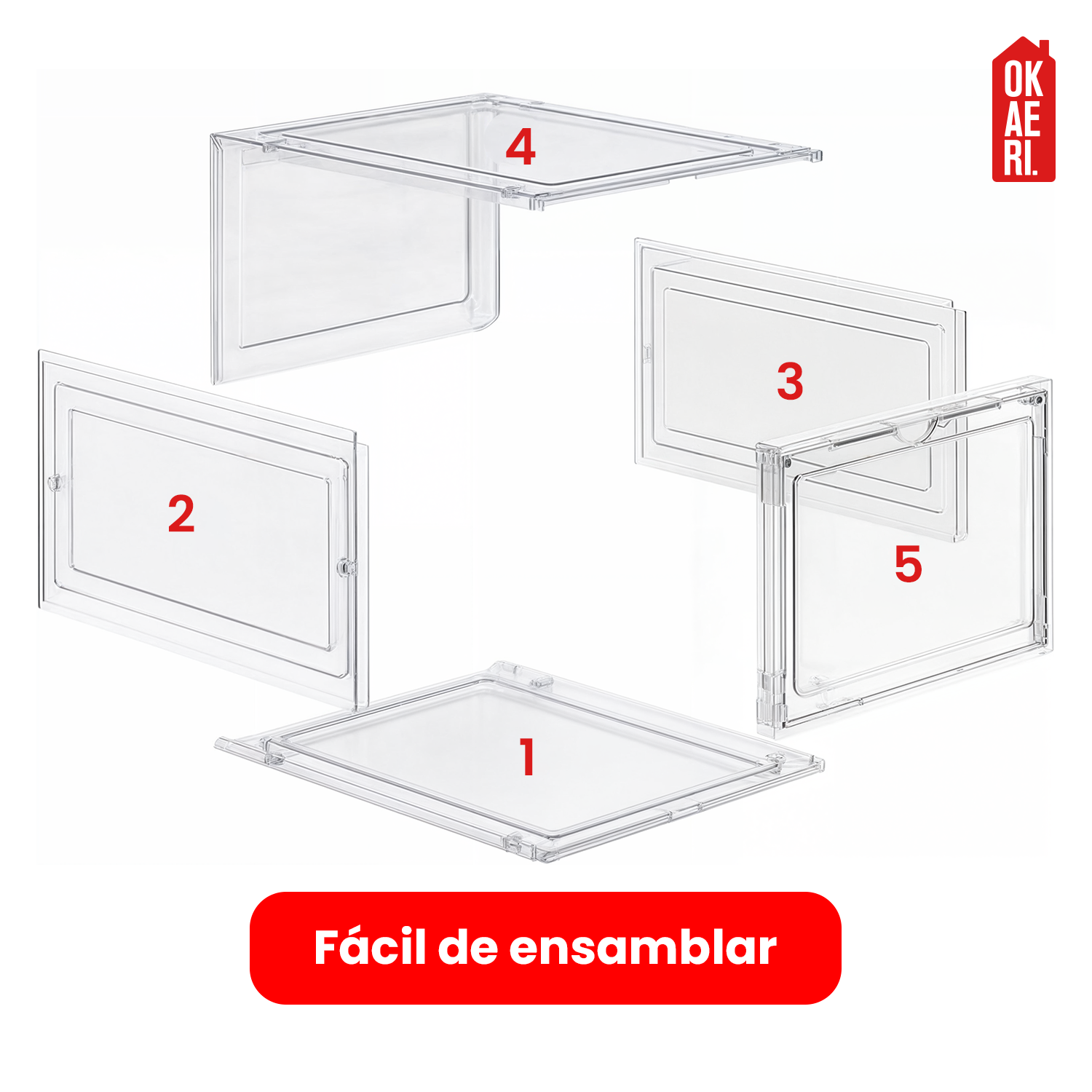 OK
AE
RI.

4

3

2

5

1

Fácil de ensamblar